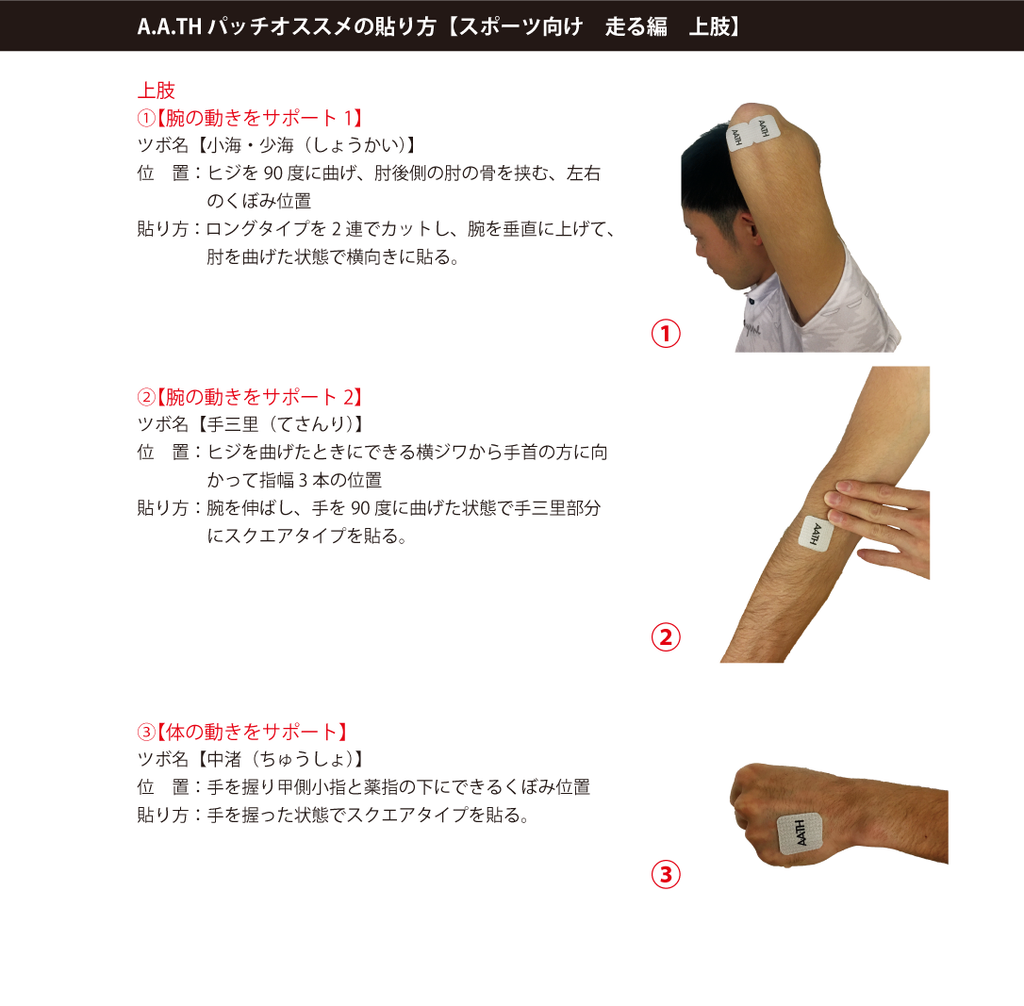 A.A.TH パッチオススメの貼り方【スポーツ向け　走る編　上肢】

上肢
①【腕の動きをサポート 1】
ツボ名【小海・少海（しょうかい）】
位　置：ヒジを 90 度に曲げ、肘後側の肘の骨を挟む、左右のくぼみ位置
貼り方：ロングタイプを 2 連でカットし、腕を垂直に上げて、肘を曲げた状態で横向きに貼る。

AATH AATH

①

②【腕の動きをサポート 2】
ツボ名【手三里（てさんり）】
位　置：ヒジを曲げたときにできる横ジワから手首の方に向かって指幅 3 本の位置
貼り方：腕を伸ばし、手を 90 度に曲げた状態で手三里部分にスクエアタイプを貼る。

AATH

②

③【体の動きをサポート】
ツボ名【中渚（ちゅうしょ）】
位　置：手を握り甲側小指と薬指の下にできるくぼみ位置
貼り方：手を握った状態でスクエアタイプを貼る。

AATH

③